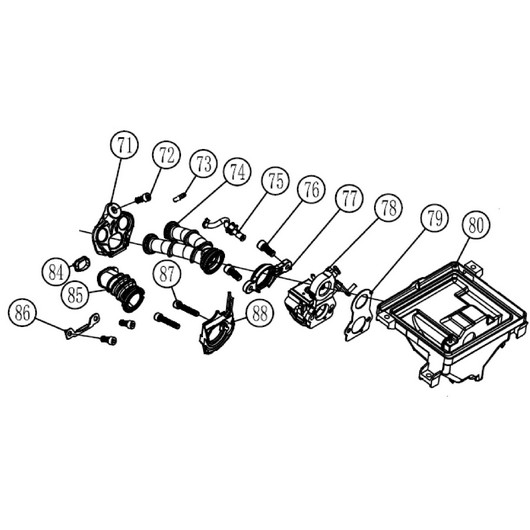 71
72
73
74
75
76
77
78
79
80
84
85
86
87
88